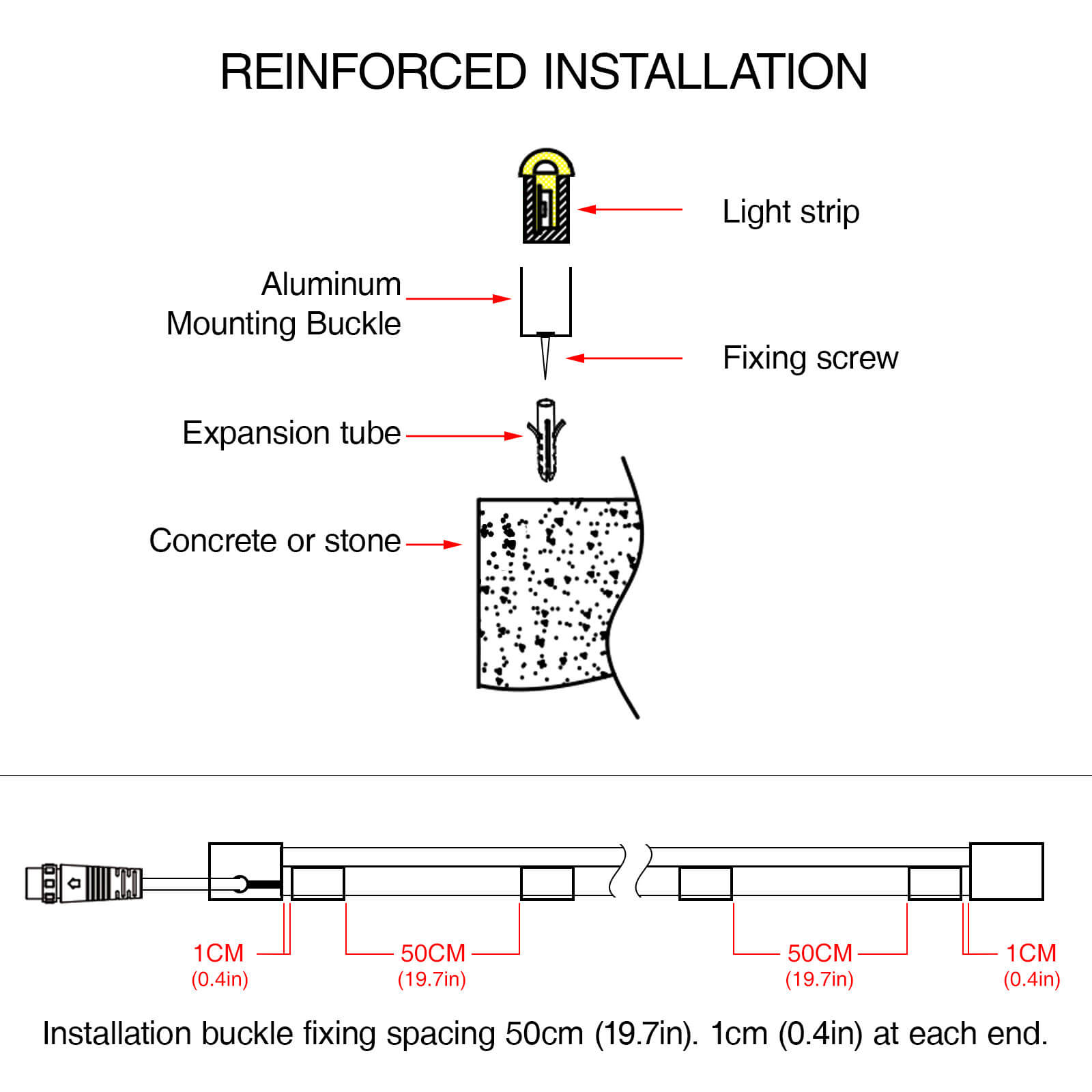 REINFORCED INSTALLATION

Light strip

Aluminum Mounting Buckle

Fixing screw

Expansion tube

Concrete or stone

1CM
(0.4in)

50CM
(19.7in)

50CM
(19.7in)

1CM
(0.4in)

Installation buckle fixing spacing 50cm (19.7in). 1cm (0.4in) at each end.